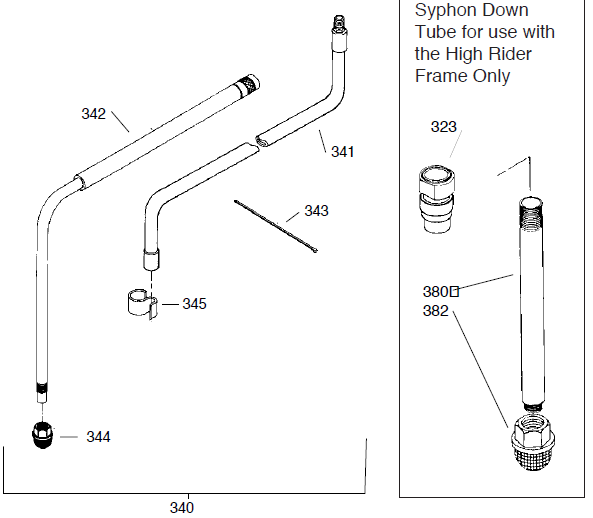 342

341

343

345

344

340

Syphon Down Tube for use with the High Rider Frame Only

323

380□

382